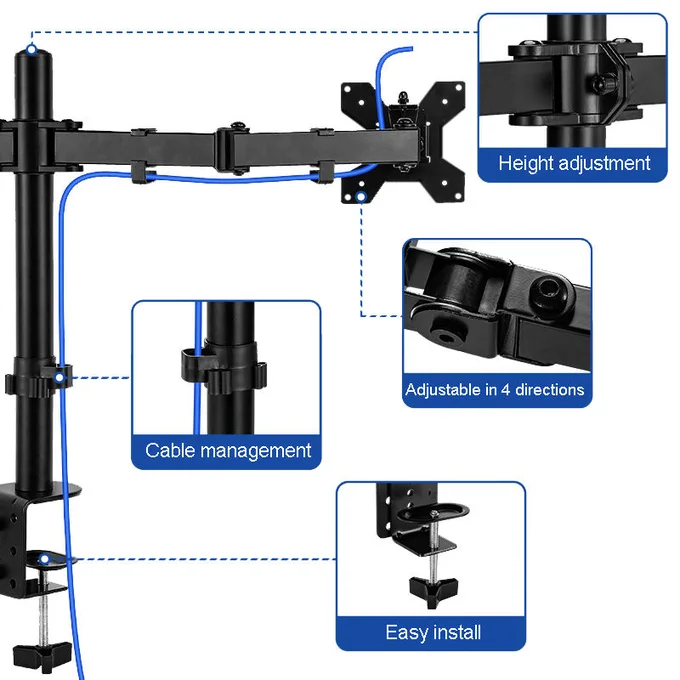 Height adjustment

Adjustable in 4 directions

Cable management

Easy install